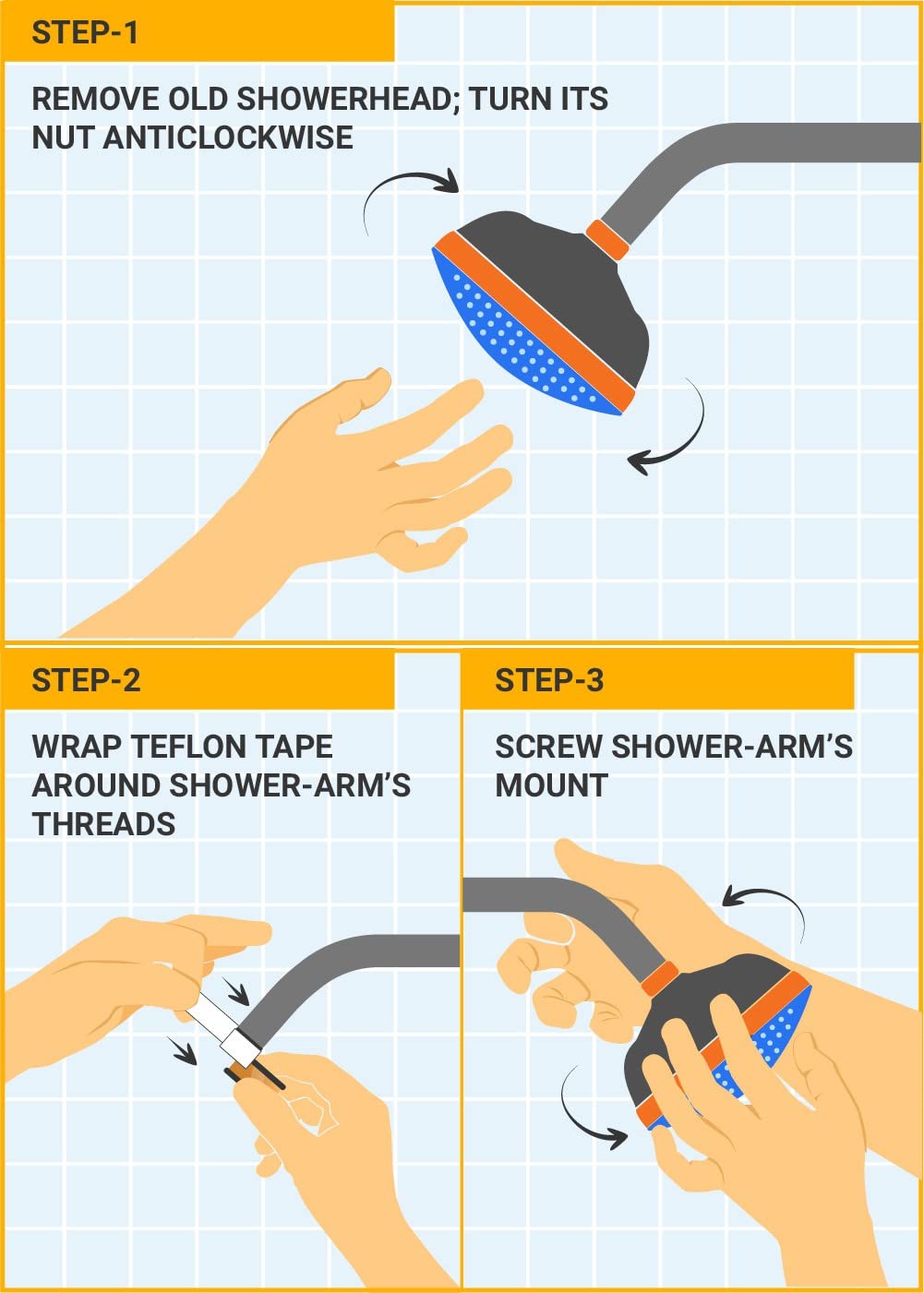 STEP-1

REMOVE OLD SHOWERHEAD; TURN ITS NUT ANTICLOCKWISE

STEP-2

WRAP TEFLON TAPE AROUND SHOWER-ARM'S THREADS

STEP-3

SCREW SHOWER-ARM'S MOUNT