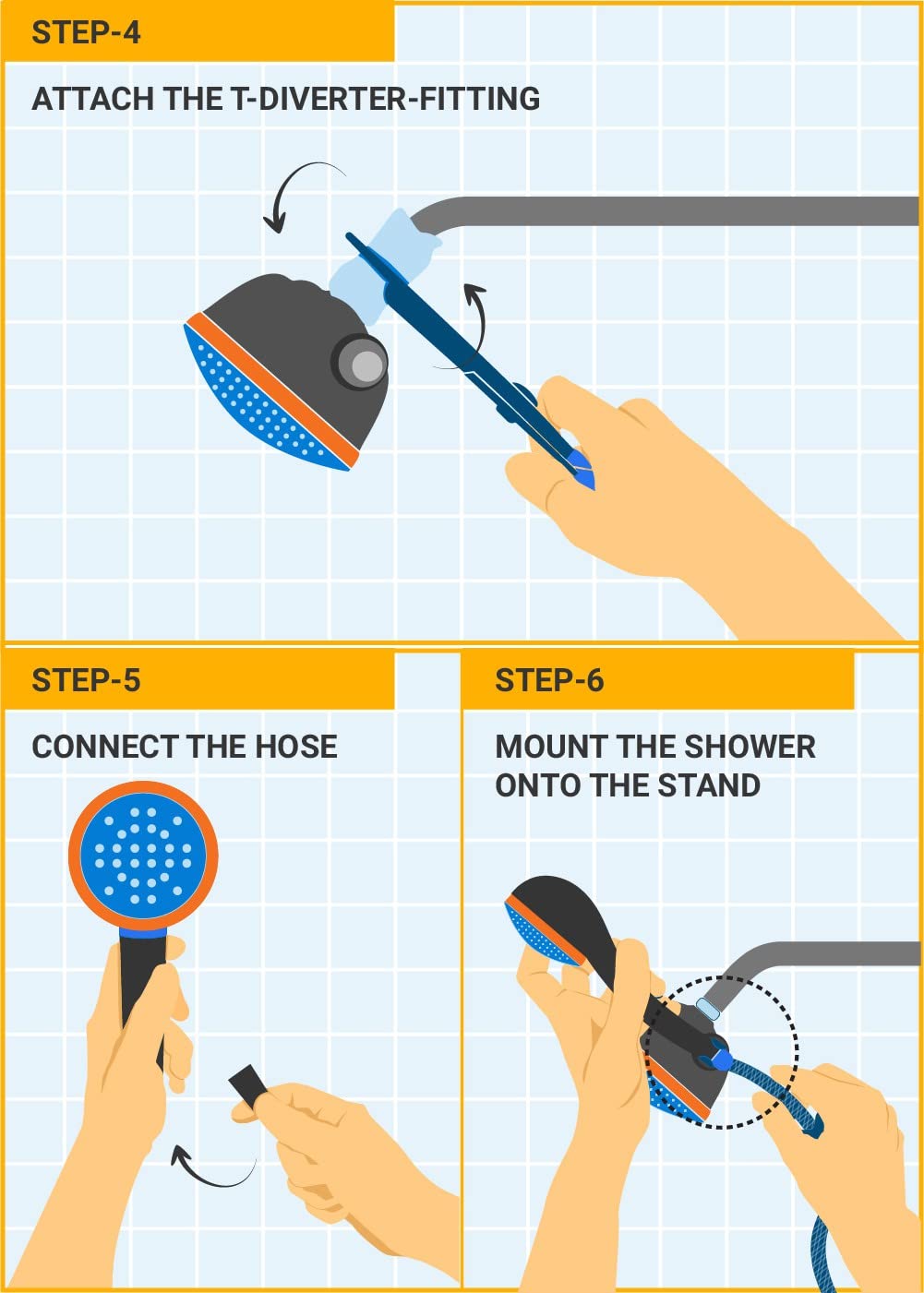 STEP-4

ATTACH THE T-DIVERTER-FITTING

STEP-5

CONNECT THE HOSE

STEP-6

MOUNT THE SHOWER ONTO THE STAND