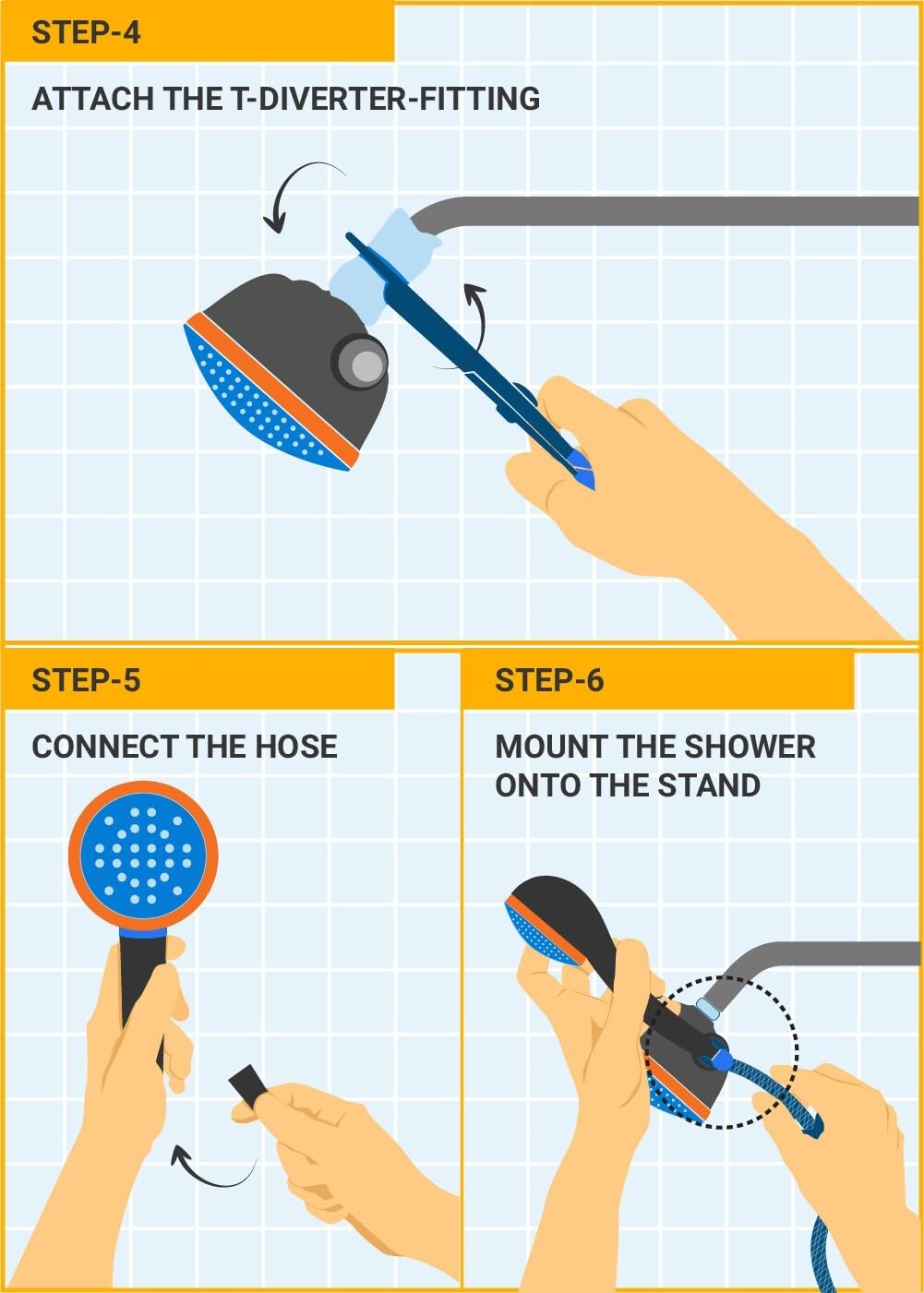 STEP-4

ATTACH THE T-DIVERTER-FITTING

STEP-5

CONNECT THE HOSE

STEP-6

MOUNT THE SHOWER ONTO THE STAND