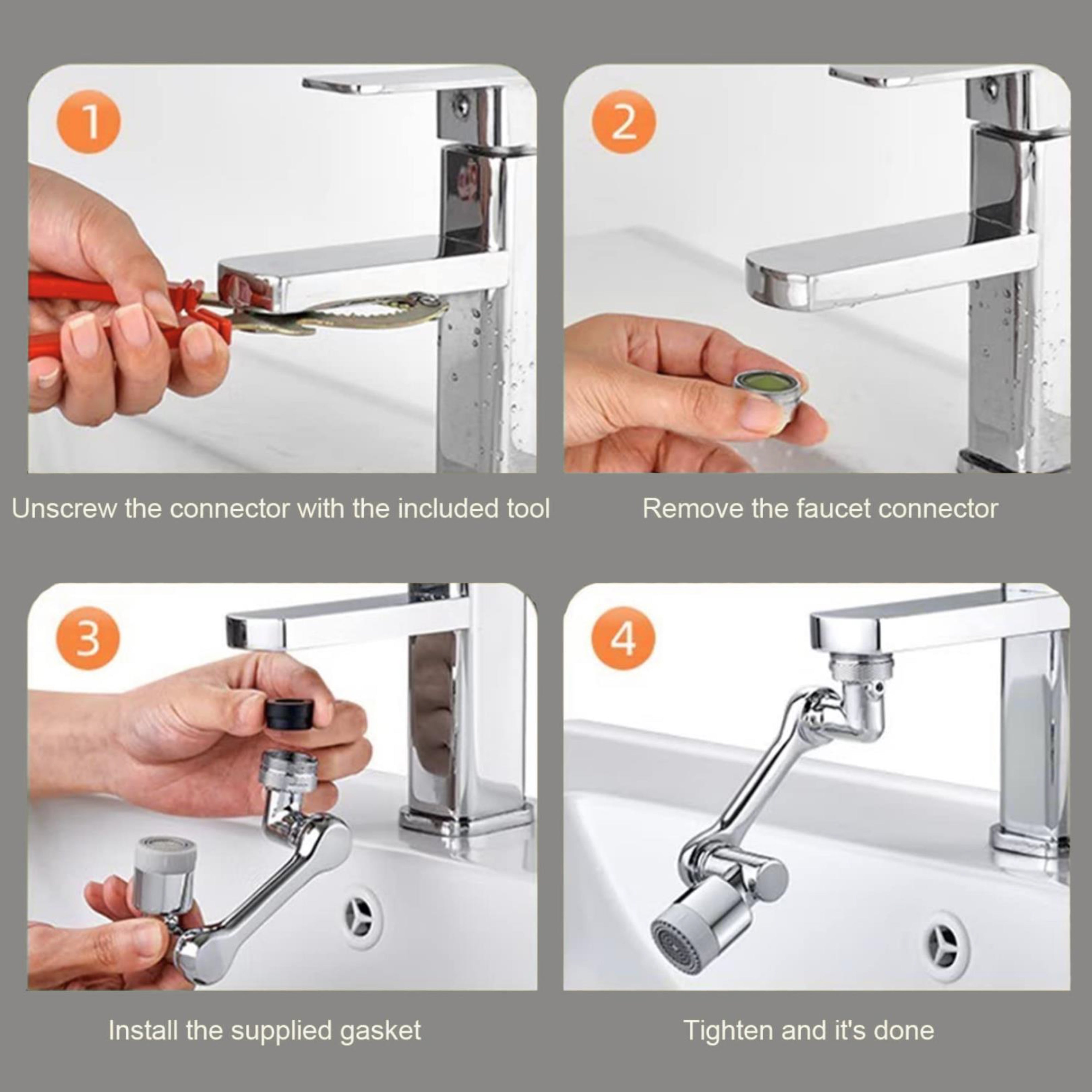 1

Unscrew the connector with the included tool

2

Remove the faucet connector

3

Install the supplied gasket

4

Tighten and it's done