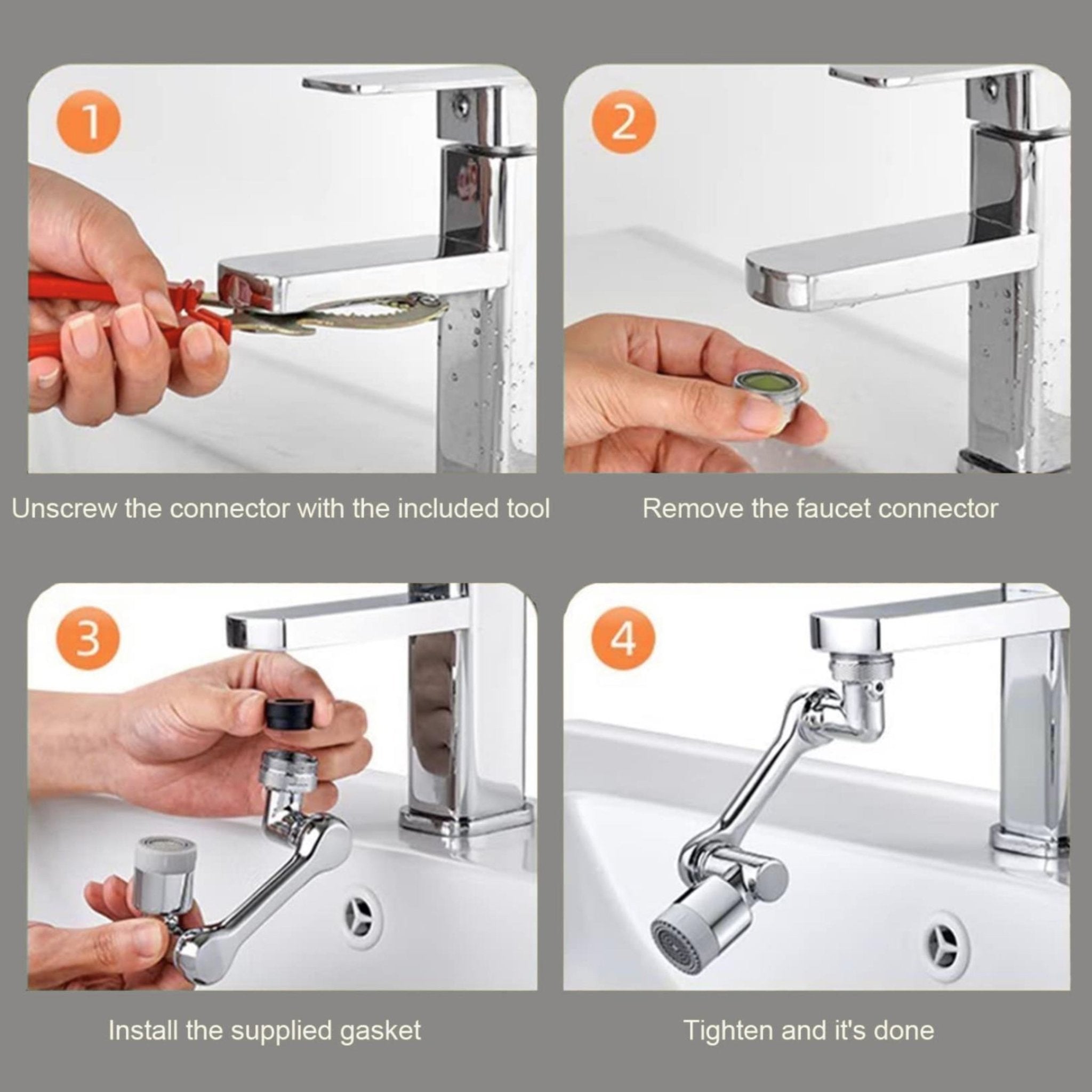 1

Unscrew the connector with the included tool

2

Remove the faucet connector

3

Install the supplied gasket

4

Tighten and it's done