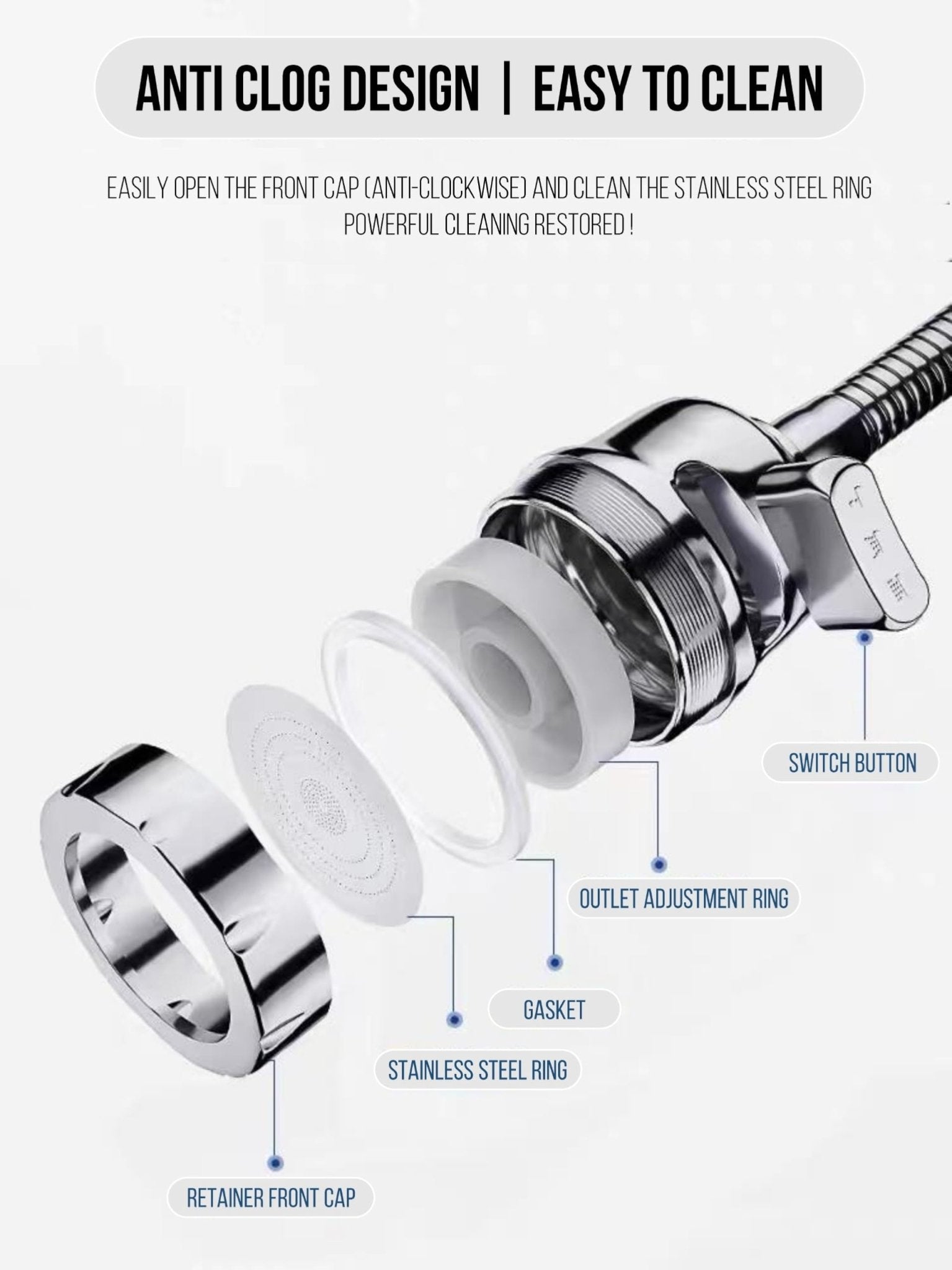 ANTI CLOG DESIGN | EASY TO CLEAN

EASILY OPEN THE FRONT CAP (ANTI-CLOCKWISE) AND CLEAN THE STAINLESS STEEL RING POWERFUL CLEANING RESTORED !

SWITCH BUTTON

OUTLET ADJUSTMENT RING

GASKET

STAINLESS STEEL RING

RETAINER FRONT CAP