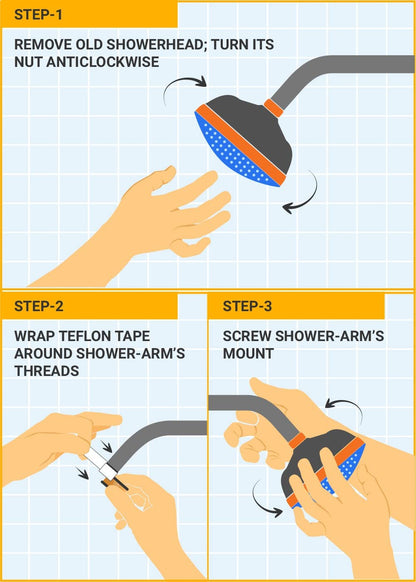 STEP-1

REMOVE OLD SHOWERHEAD; TURN ITS NUT ANTICLOCKWISE

STEP-2

WRAP TEFLON TAPE AROUND SHOWER-ARM'S THREADS

STEP-3

SCREW SHOWER-ARM'S MOUNT