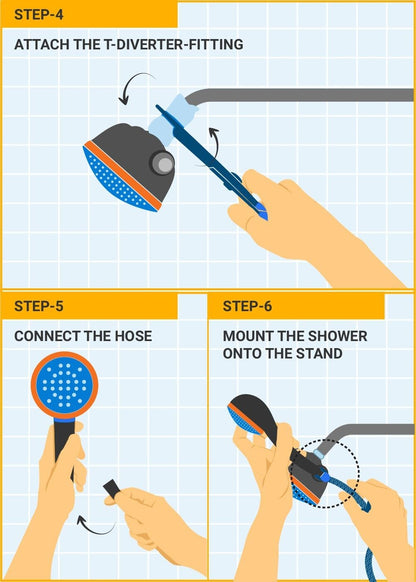 STEP-4

ATTACH THE T-DIVERTER-FITTING

STEP-5

CONNECT THE HOSE

STEP-6

MOUNT THE SHOWER ONTO THE STAND