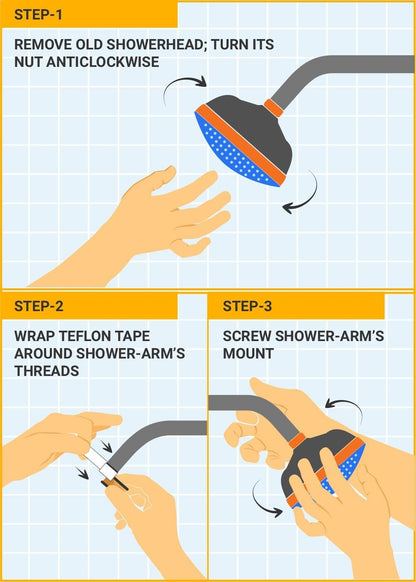 STEP-1

REMOVE OLD SHOWERHEAD; TURN ITS NUT ANTICLOCKWISE

STEP-2

WRAP TEFLON TAPE AROUND SHOWER-ARM'S THREADS

STEP-3

SCREW SHOWER-ARM'S MOUNT