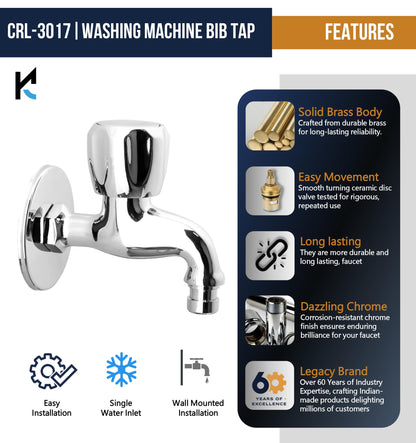 CRL-3017 | WASHING MACHINE BIB TAP

FEATURES

Solid Brass Body
Crafted from durable brass for long-lasting reliability.

Easy Movement
Smooth turning ceramic disc valve tested for rigorous, repeated use

Long lasting
They are more durable and long lasting, faucet

Dazzling Chrome
Corrosion-resistant chrome finish ensures enduring brilliance for your faucet

60 YEARS OF EXCELLENCE

Legacy Brand
Over 60 Years of Industry Expertise, crafting Indian-made products delighting millions of customers

Easy Installation

Single Water Inlet

Wall Mounted Installation