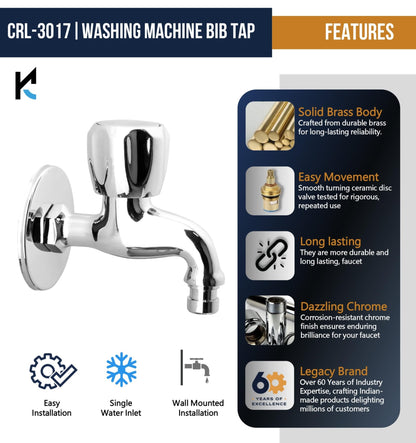 CRL-3017 | WASHING MACHINE BIB TAP

FEATURES

Solid Brass Body
Crafted from durable brass for long-lasting reliability.

Easy Movement
Smooth turning ceramic disc valve tested for rigorous, repeated use

Long lasting
They are more durable and long lasting, faucet

Dazzling Chrome
Corrosion-resistant chrome finish ensures enduring brilliance for your faucet

60 YEARS OF EXCELLENCE

Legacy Brand
Over 60 Years of Industry Expertise, crafting Indian-made products delighting millions of customers

Easy Installation

Single Water Inlet

Wall Mounted Installation