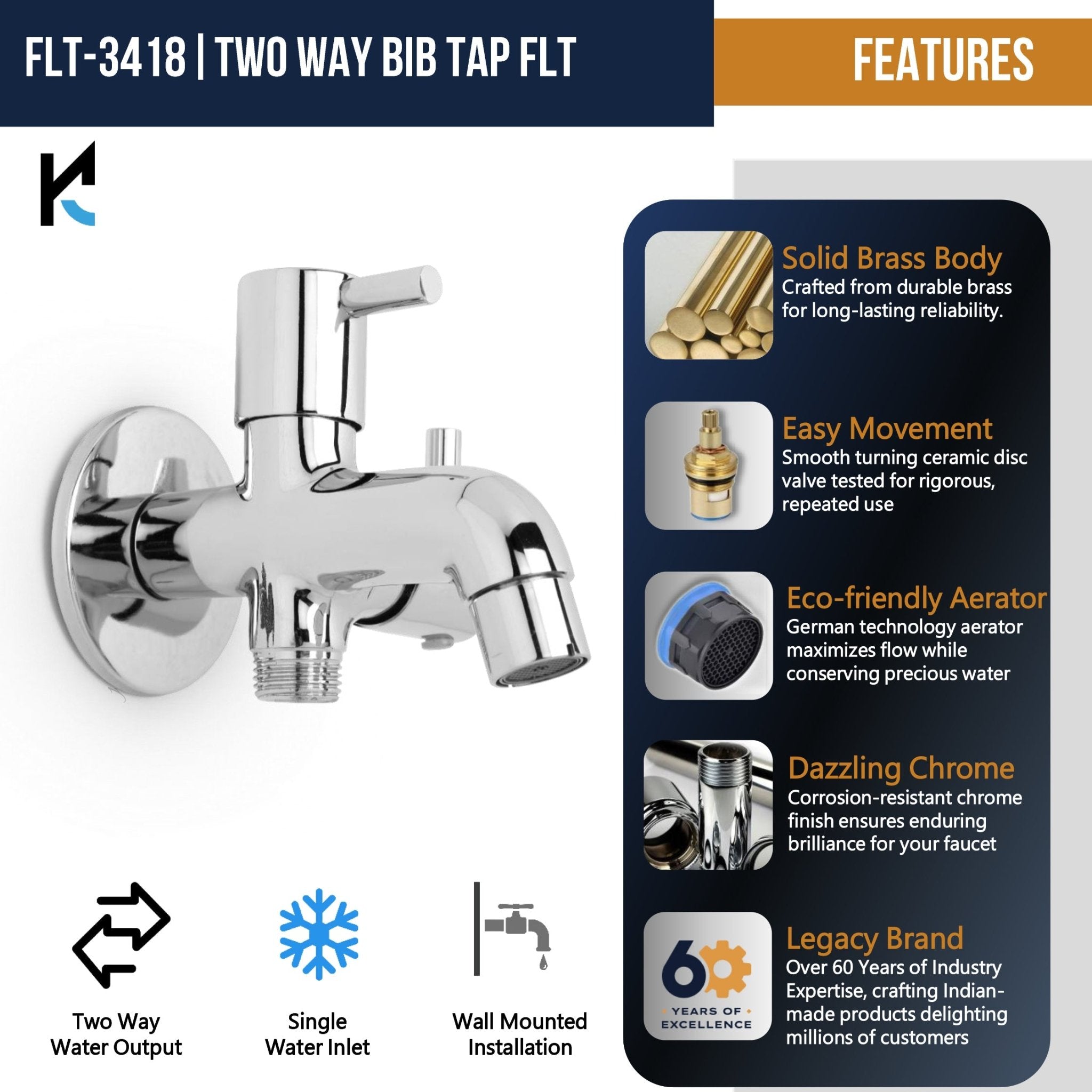 FLT-3418 | TWO WAY BIB TAP FLT

FEATURES

Solid Brass Body
Crafted from durable brass for long-lasting reliability.

Easy Movement
Smooth turning ceramic disc valve tested for rigorous, repeated use

Eco-friendly Aerator
German technology aerator maximizes flow while conserving precious water

Dazzling Chrome
Corrosion-resistant chrome finish ensures enduring brilliance for your faucet

60 YEARS OF EXCELLENCE

Legacy Brand
Over 60 Years of Industry Expertise, crafting Indian-made products delighting millions of customers

Two Way Water Output

Single Water Inlet

Wall Mounted Installation